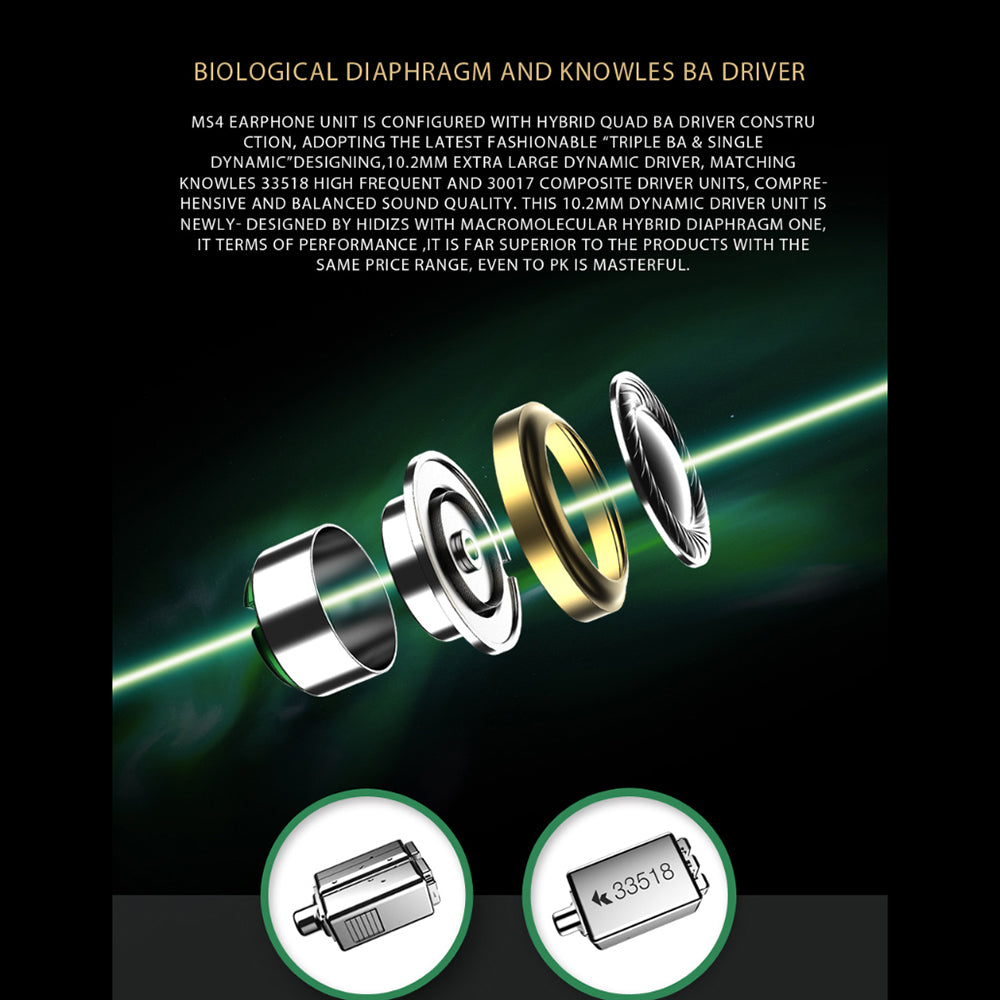 BIOLOGICAL DIAPHRAGM AND KNOWLES BA DRIVER

MS4 EARPHONE UNIT IS CONFIGURED WITH HYBRID QUAD BA DRIVER CONSTRU CTION, ADOPTING THE LATEST FASHIONABLE "TRIPLE BA & SINGLE DYNAMIC"DESIGNING,10.2MM EXTRA LARGE DYNAMIC DRIVER, MATCHING KNOWLES 33518 HIGH FREQUENT AND 30017 COMPOSITE DRIVER UNITS, COMPREHENSIVE AND BALANCED SOUND QUALITY. THIS 10.2MM DYNAMIC DRIVER UNIT IS NEWLY- DESIGNED BY HIDIZS WITH MACROMOLECULAR HYBRID DIAPHRAGM ONE, IT TERMS OF PERFORMANCE ,IT IS FAR SUPERIOR TO THE PRODUCTS WITH THE SAME PRICE RANGE, EVEN TO PK IS MASTERFUL.

33518